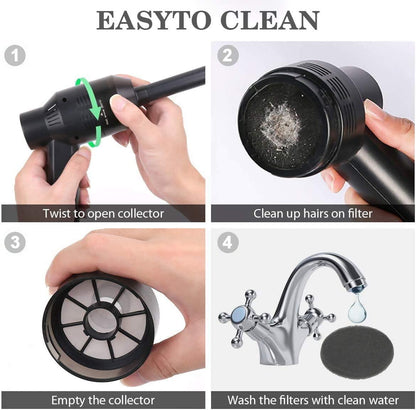 EASYTO CLEAN

1

Twist to open collector

2

Clean up hairs on filter

3

Empty the collector

4

Wash the filters with clean water